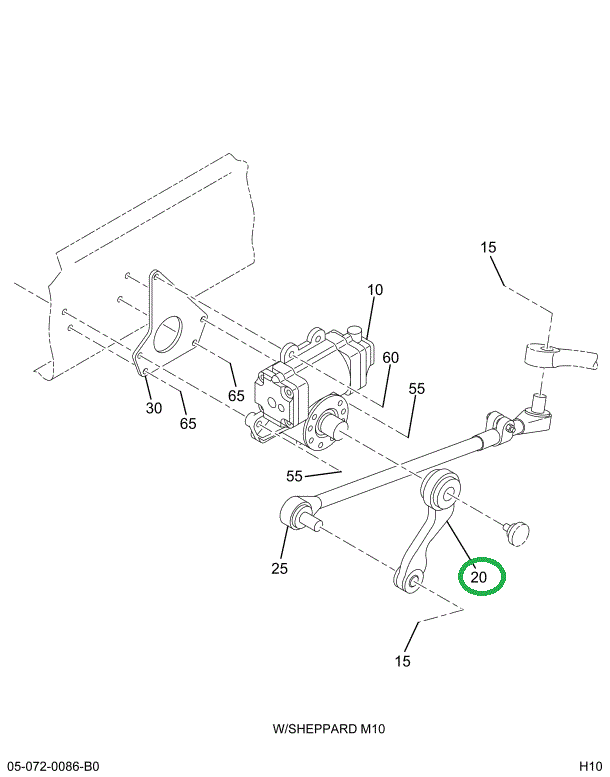 15

10

60

55

30

65

65

55

25

20

15

W/SHEPPARD M10

05-072-0086-B0

H10