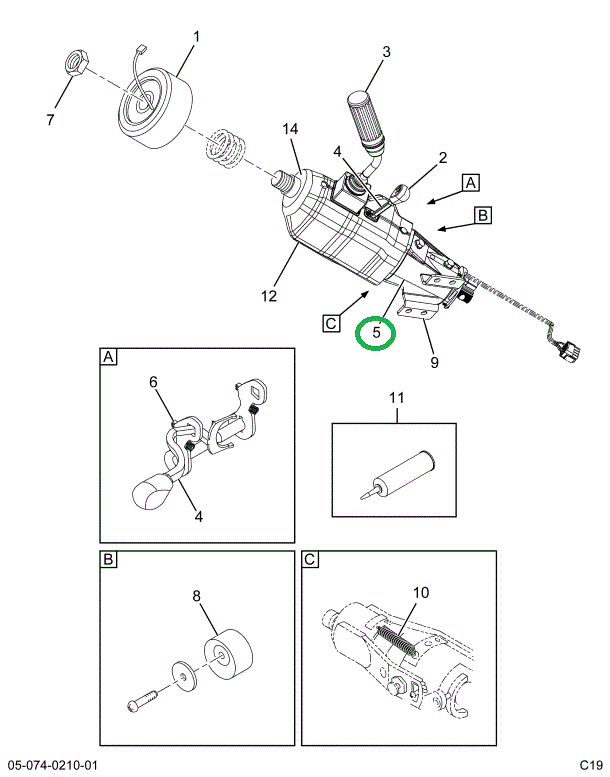 1
3
7
14
4
2
A
B
12
C
5
9
A
6
4
11
B
8
C
10
05-074-0210-01
C19