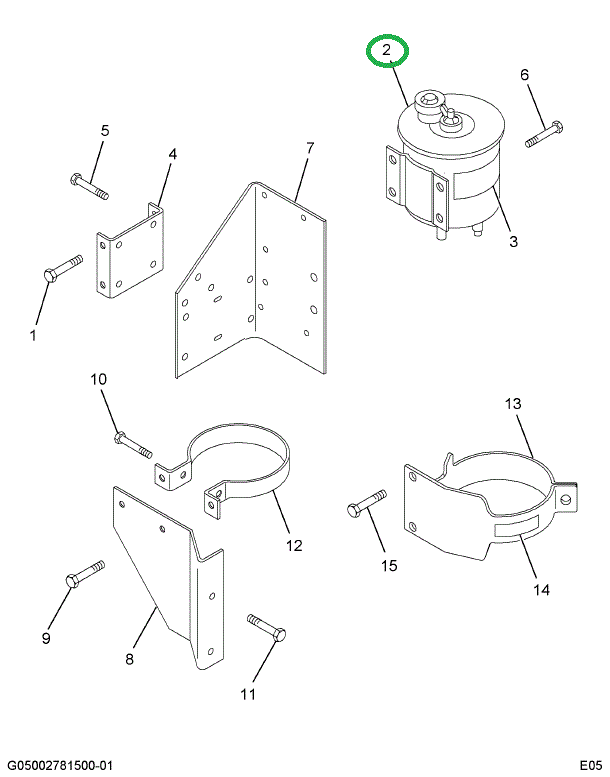 2
6
5
4
7
3
1
10
13
12
15
14
9
8
11
G05002781500-01
E05