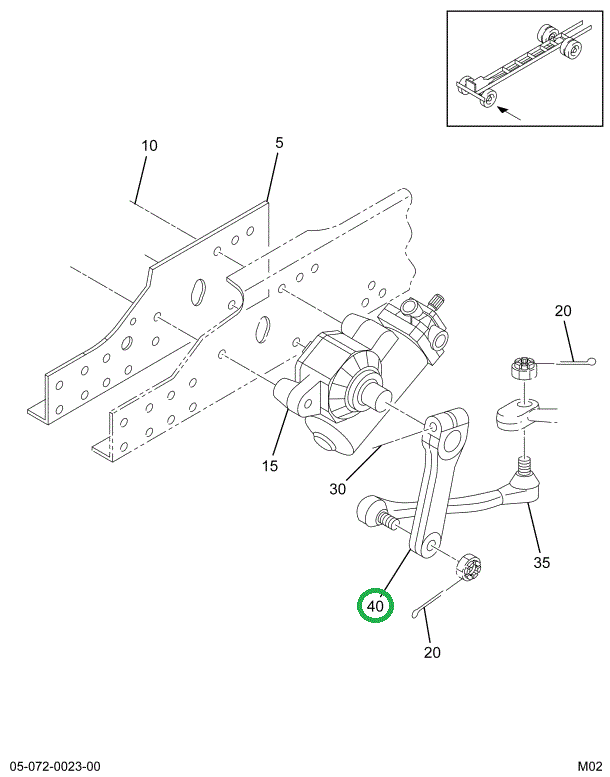 10
5
20
15
30
35
40
20
05-072-0023-00
M02