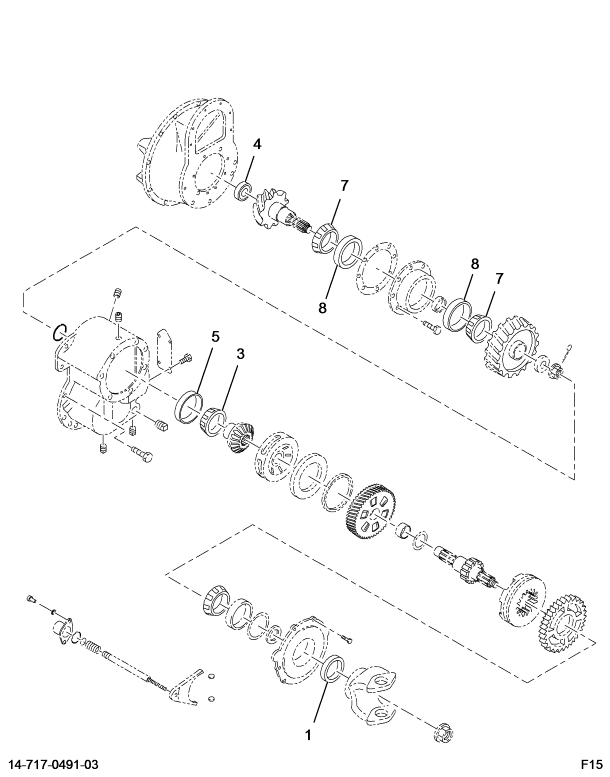 4
7
8
8
7
5
3
1
14-717-0491-03
F15