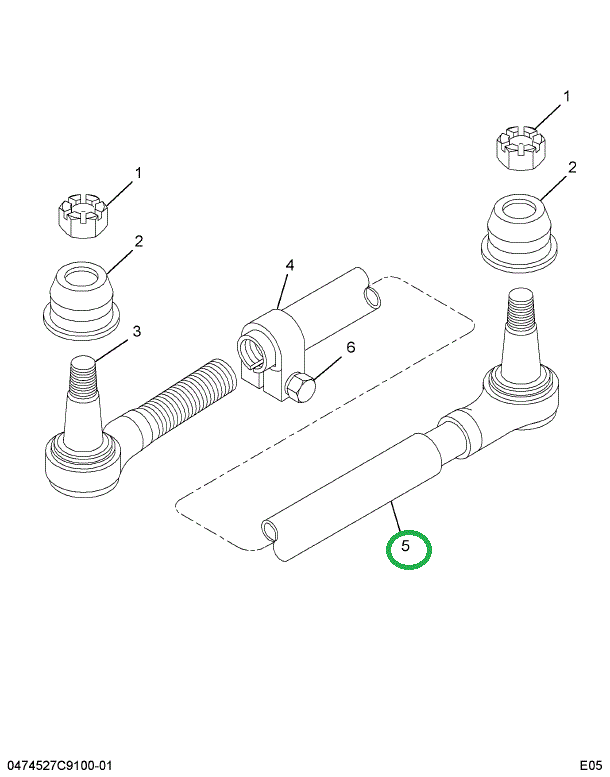 1
1
2
2
4
3
6
5
0474527C9100-01
E05