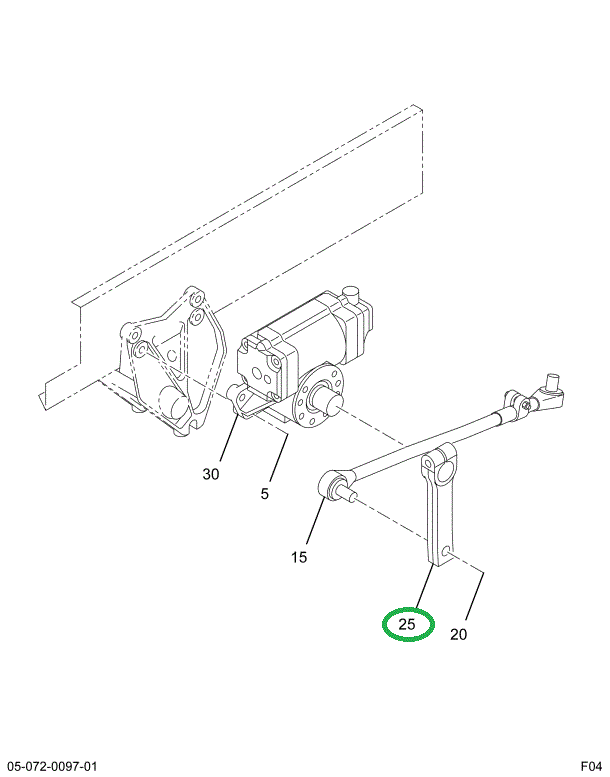 30

5

15

25

20

05-072-0097-01

F04