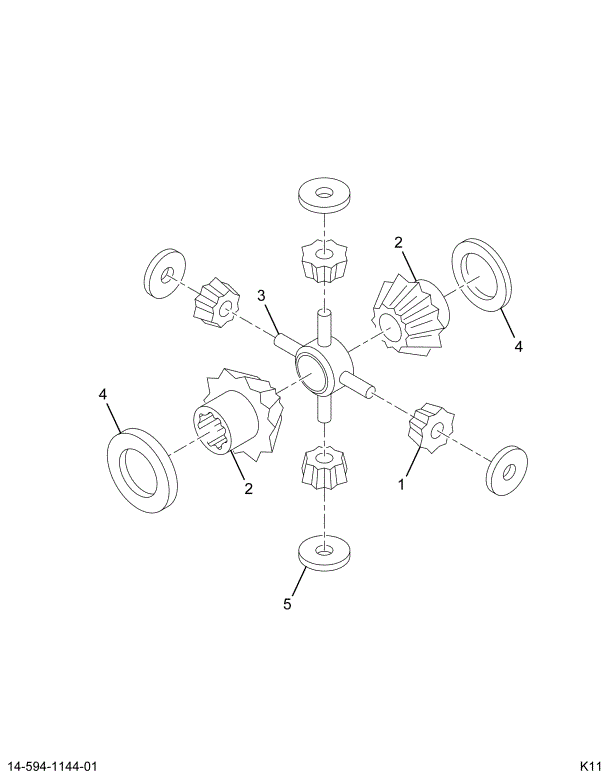 2
3
4
4
2
1
5
14-594-1144-01
K11