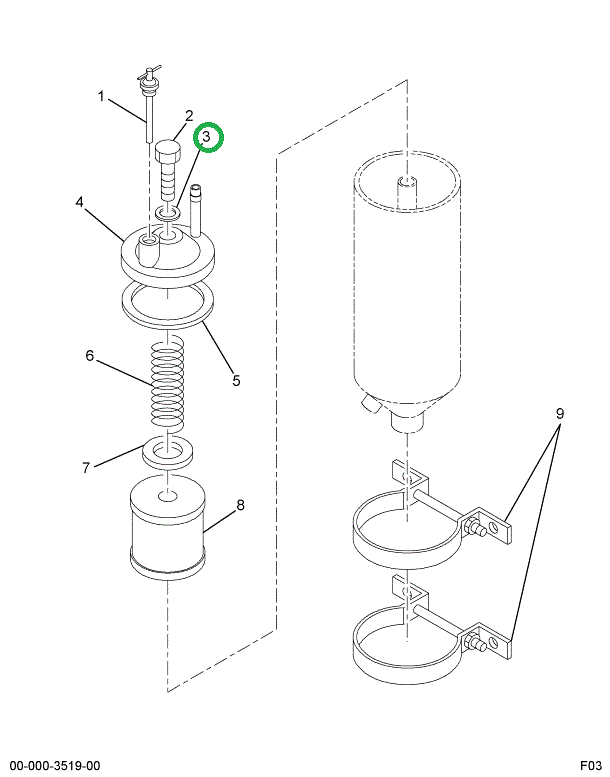 1
2
3
4
5
6
7
8
9

00-000-3519-00

F03