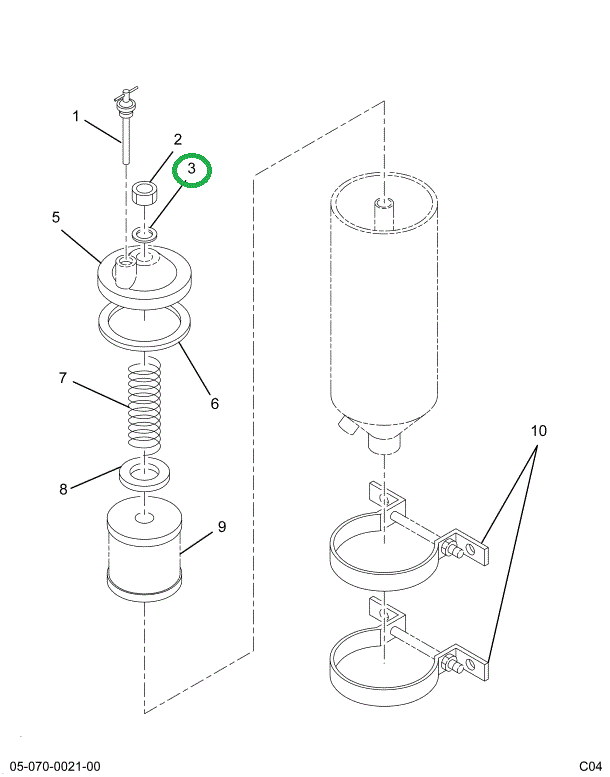 1
2
3
5
6
7
8
9
10

05-070-0021-00
C04