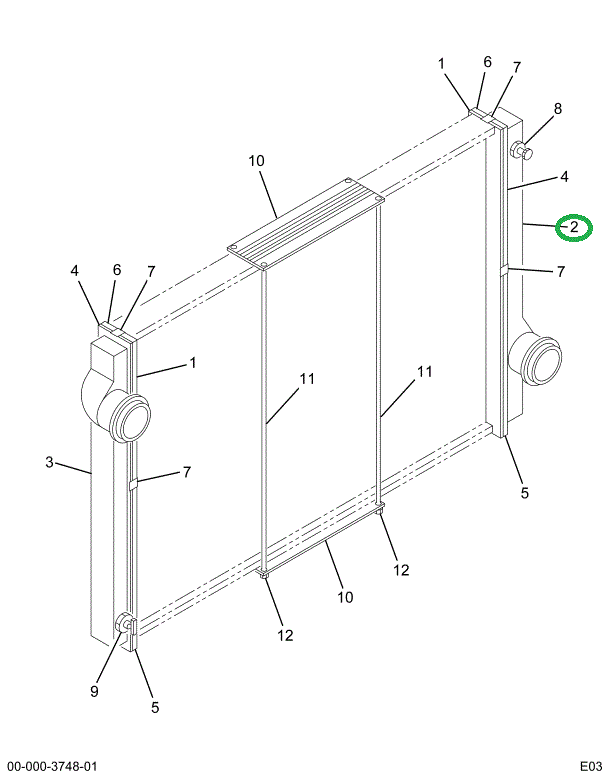 1
6
7
8
10
4
2
7
4
6
7
1
11
11
3
7
5
12
10
12
9
5
00-000-3748-01
E03