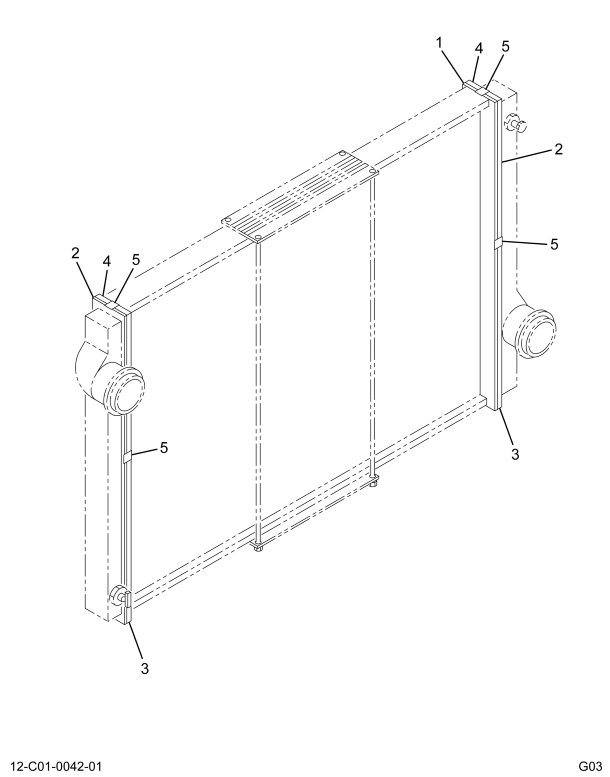 1
4
5
2
5
2
4
5
5
3
3
12-C01-0042-01
G03