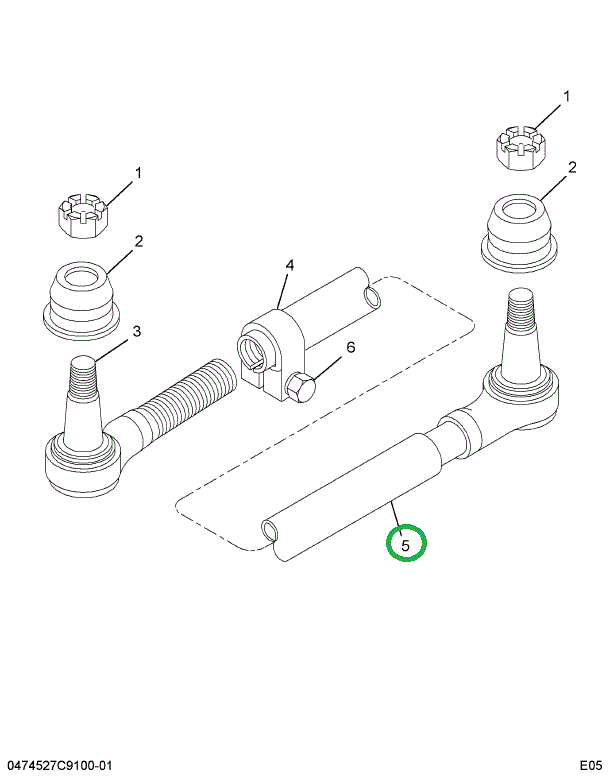 1
1
2
2
4
3
6
5
0474527C9100-01
E05