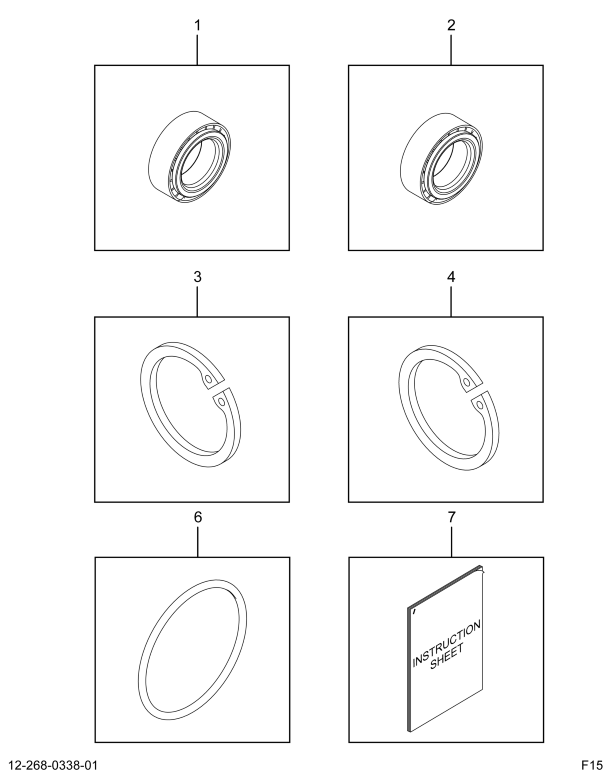 1

2

3

4

6

7

INSTRUCTION SHEET

12-268-0338-01

F15