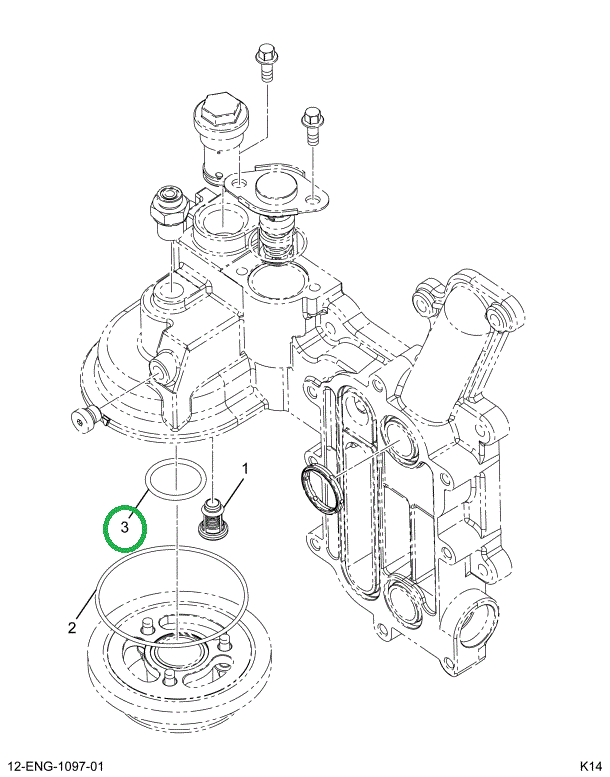 1

3

2

12-ENG-1097-01

K14