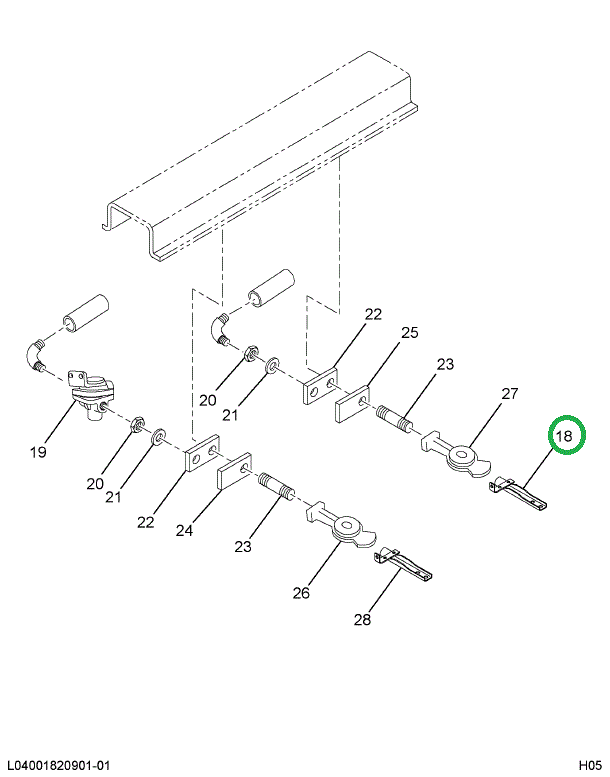 22
25
23
27
18
20
21
19
20
21
22
24
23
26
28
L04001820901-01
H05