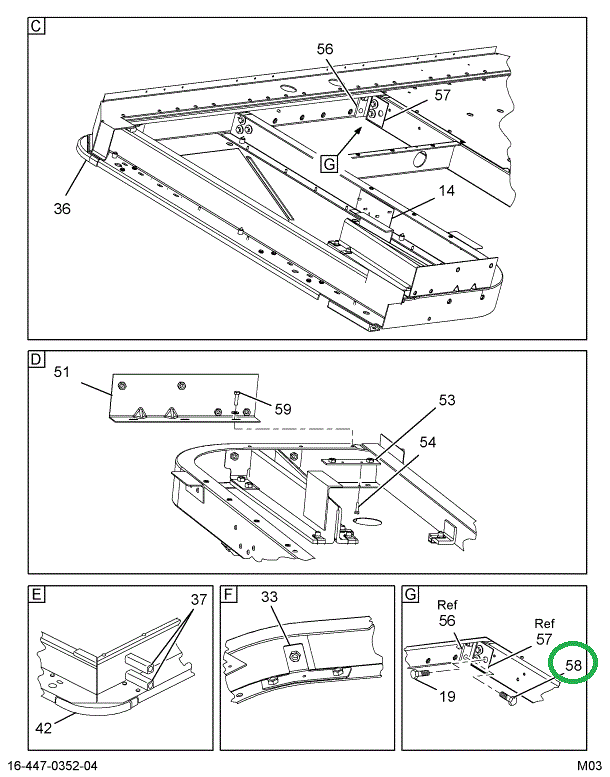 C
56
57
G
36
14

D
51
59
53
54

E
37
42

F
33

G
Ref
56
Ref
57
58
19

16-447-0352-04
M03