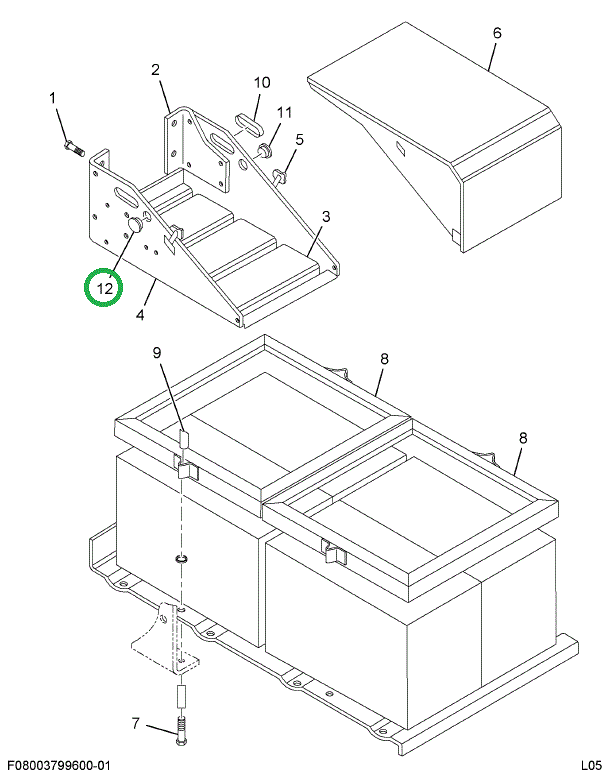 6
2
10
1
11
5
3
12
4
9
8
8
7
F08003799600-01
L05