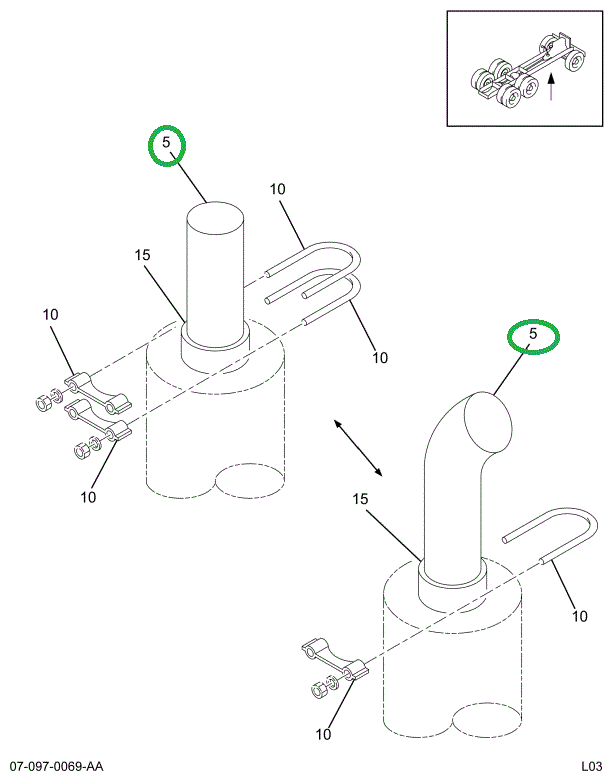 5
10
15
10
10
10
5
15
10
10
07-097-0069-AA
L03