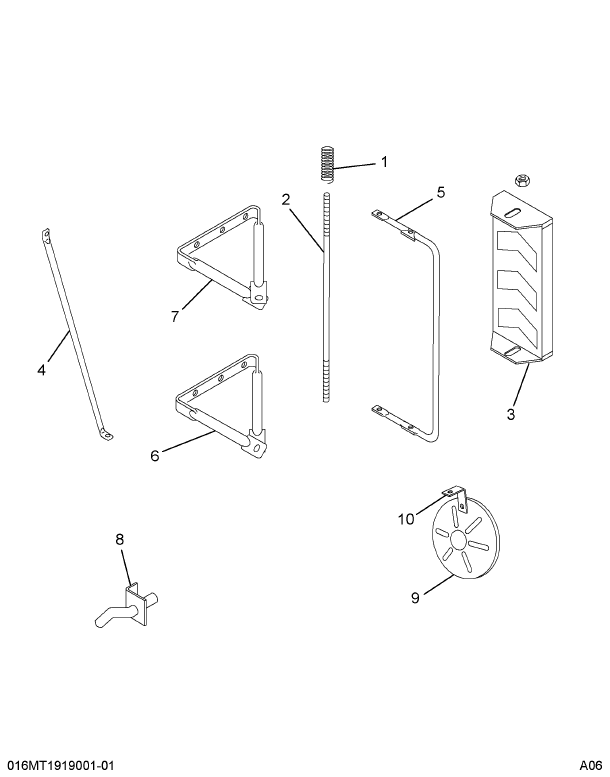 1
2
5
7
4
3
6
10
8
9
016MT1919001-01
A06