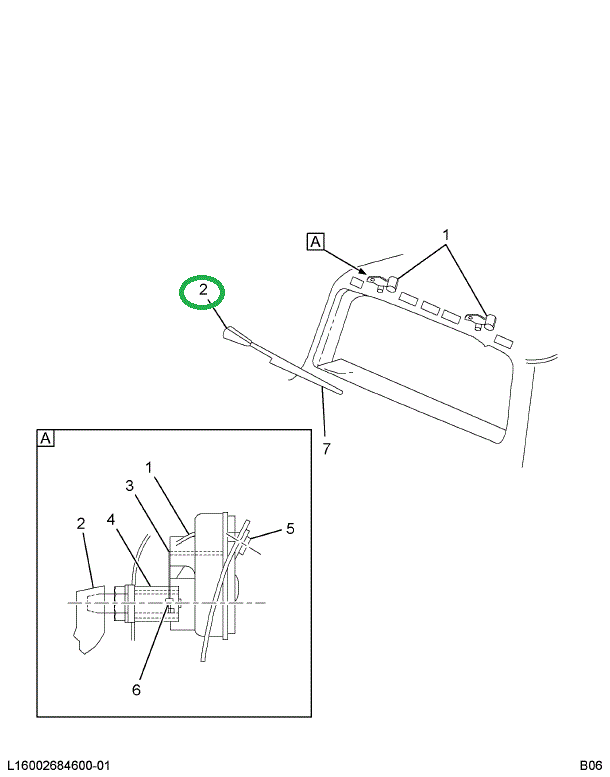 A
1
2
7
A
1
3
2
4
5
6
L16002684600-01
B06