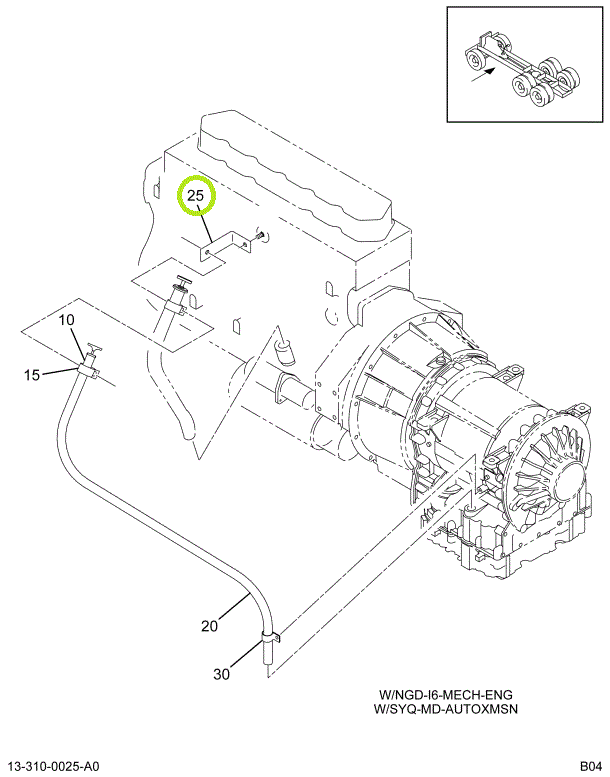 25
10
15
20
30
W/NGD-I6-MECH-ENG
W/SYQ-MD-AUTOXMSN
13-310-0025-A0
B04