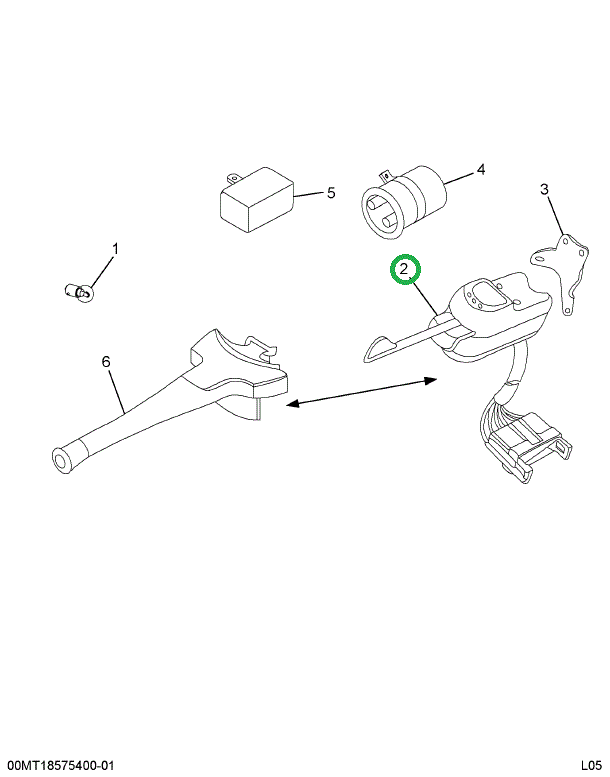 5
4
3
1
2
6
00MT18575400-01
L05