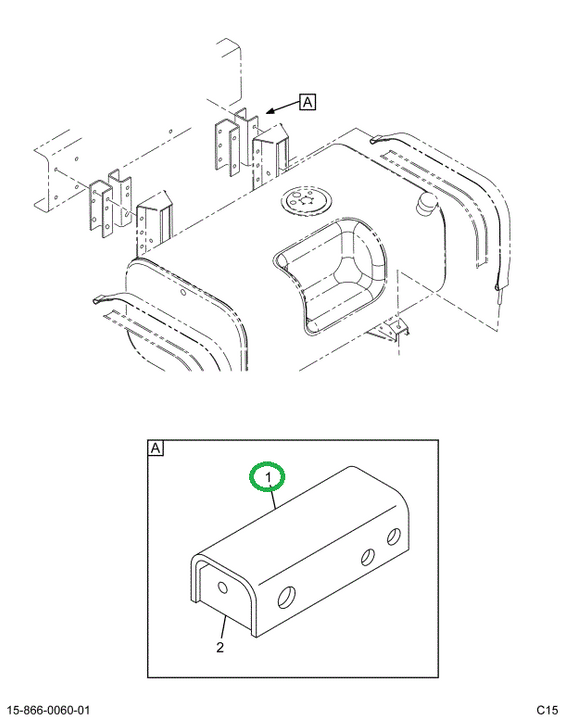 A

A

1

2

15-866-0060-01

C15