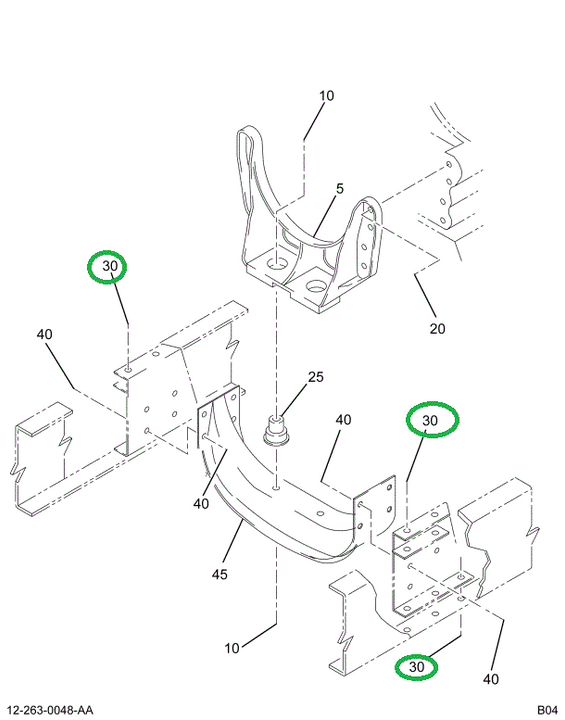 10
5
30
20
40
25
40
30
40
45
10
30
40
12-263-0048-AA
B04