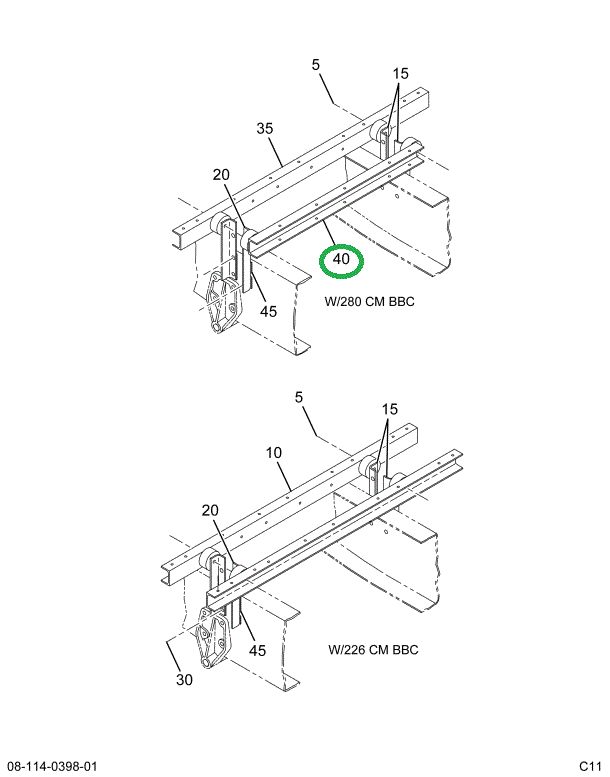 5
15
35
20
40
45
W/280 CM BBC

5
15
10
20
45
30
W/226 CM BBC

08-114-0398-01
C11