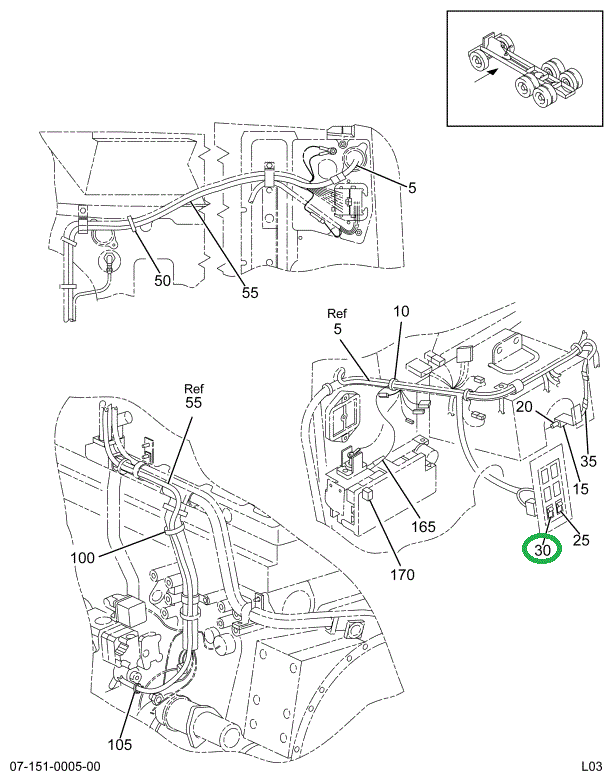 5
50
55
Ref
5
10
20
35
15
25
30
165
170
Ref
55
100
105
07-151-0005-00
L03