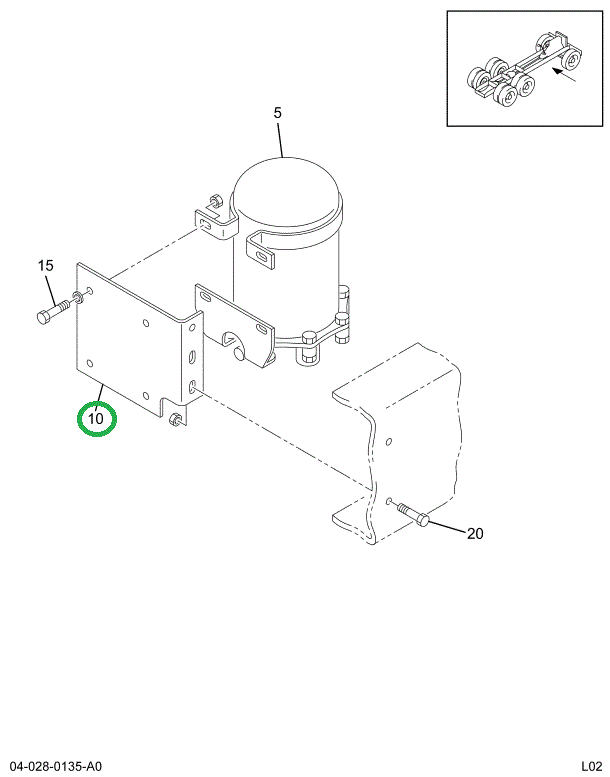 5

15

10

20

04-028-0135-A0

L02