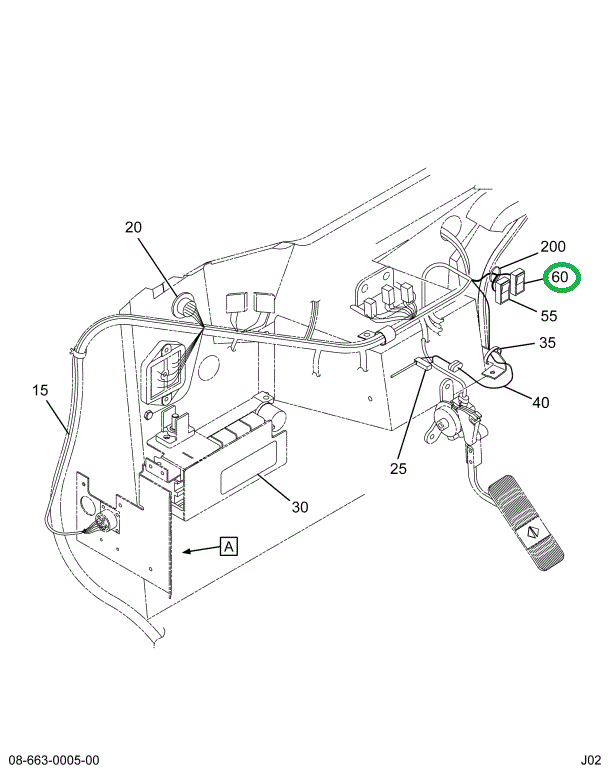 20
200
60
55
35
40
15
25
30
A
08-663-0005-00
J02