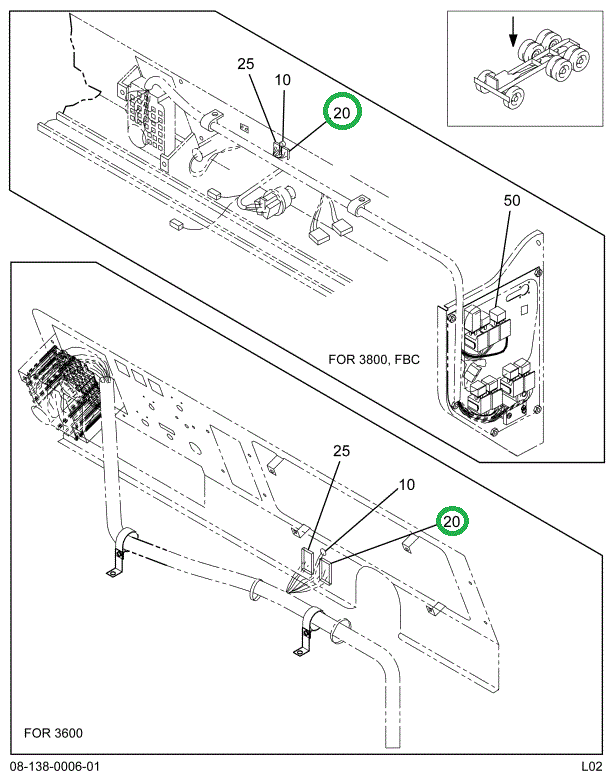 25
10
20
50
FOR 3800, FBC
25
10
20
FOR 3600
08-138-0006-01
L02