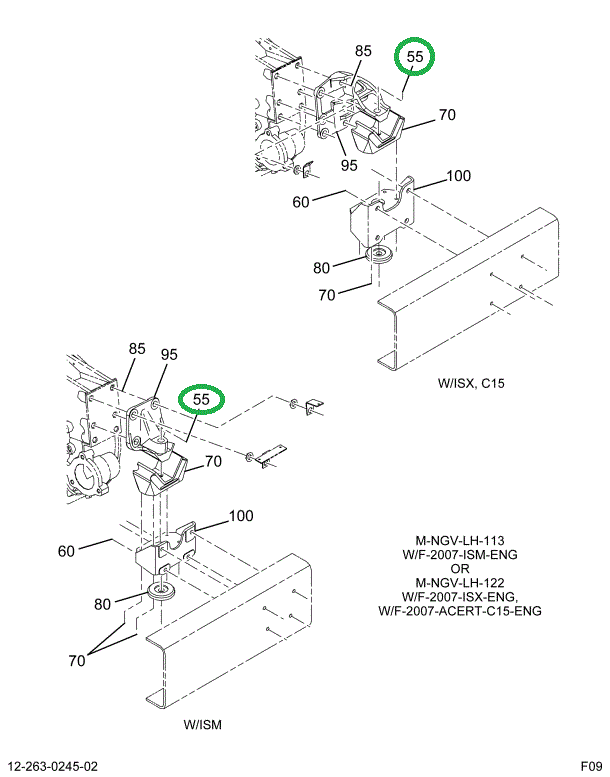 85
55
70
95
100
60
80
70
W/ISX, C15

85
95
55
70
100
60
80
70
W/ISM

M-NGV-LH-113
W/F-2007-ISM-ENG
OR
M-NGV-LH-122
W/F-2007-ISX-ENG,
W/F-2007-ACERT-C15-ENG

12-263-0245-02
F09