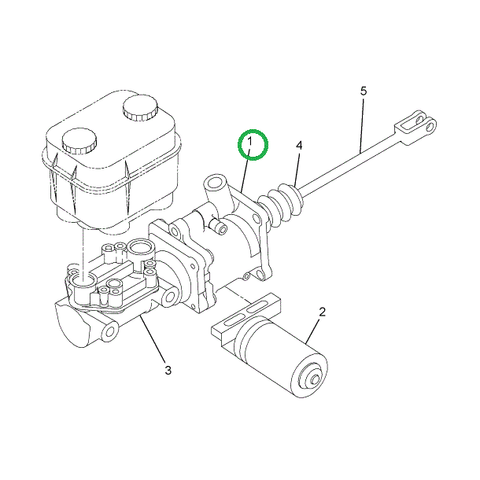 5
1
4
2
3