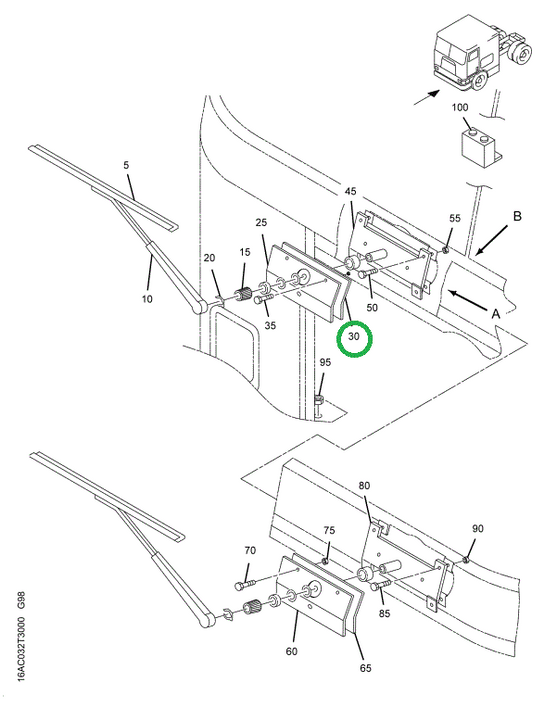 100
5
45
55
B
25
15
20
10
35
50
A
30
95
80
75
90
70
85
60
65
16AC032T3000 G98