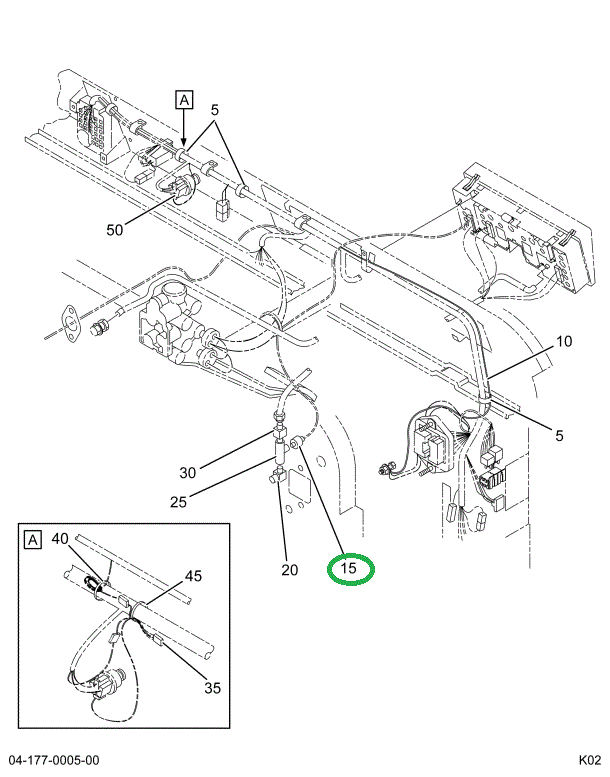 A
5
50
10
5
30
25
20
15
A
40
45
35
04-177-0005-00
K02