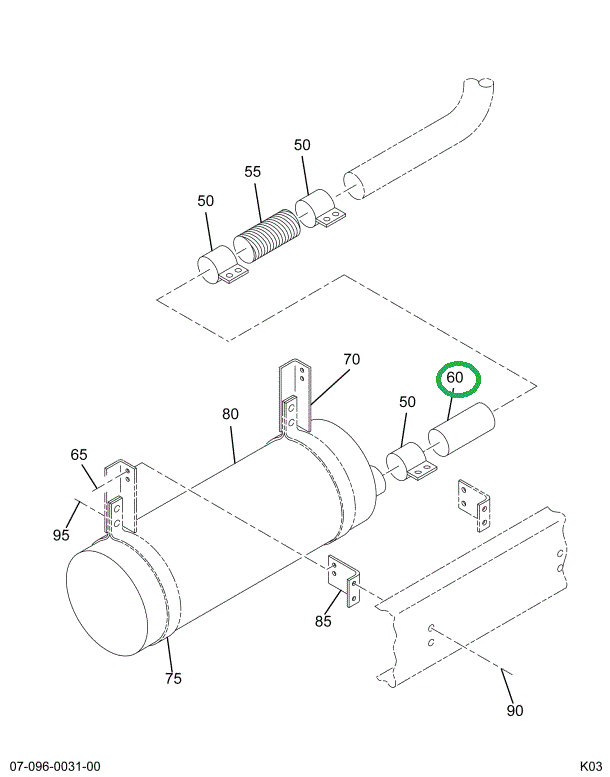 50
55
50
70
60
80
50
65
95
85
75
90
07-096-0031-00
K03