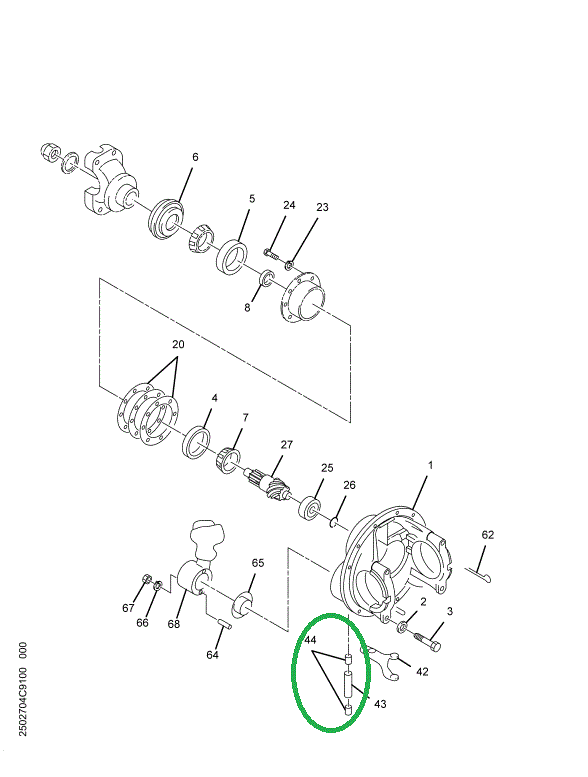 6
5
24
23
8
20
4
7
27
25
26
1
62
65
67
66
68
64
2
3
44
42
43
2502704C9100 000