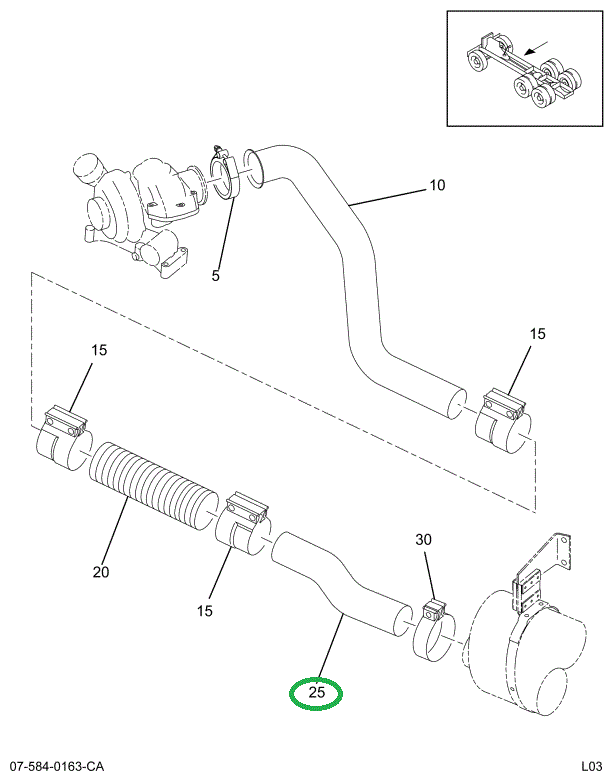 10

5

15

15

20

15

30

25

07-584-0163-CA

L03