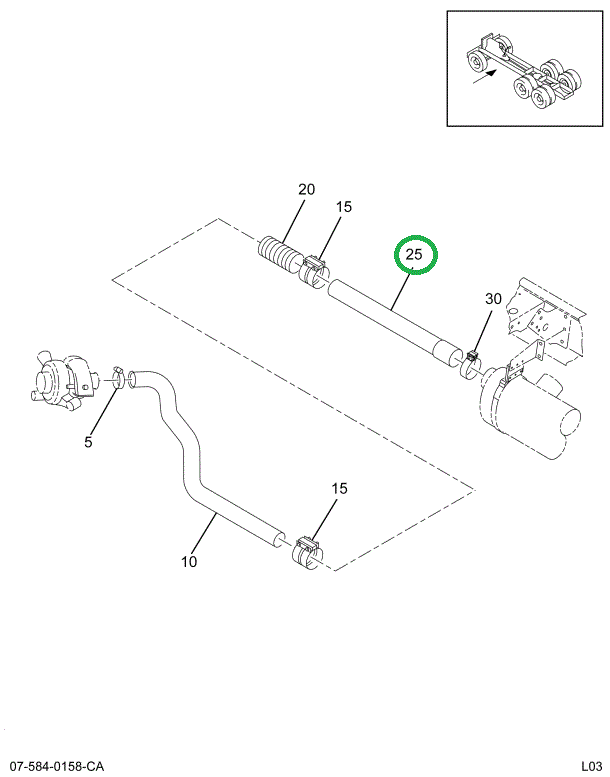 20
15
25
30
5
15
10
07-584-0158-CA
L03