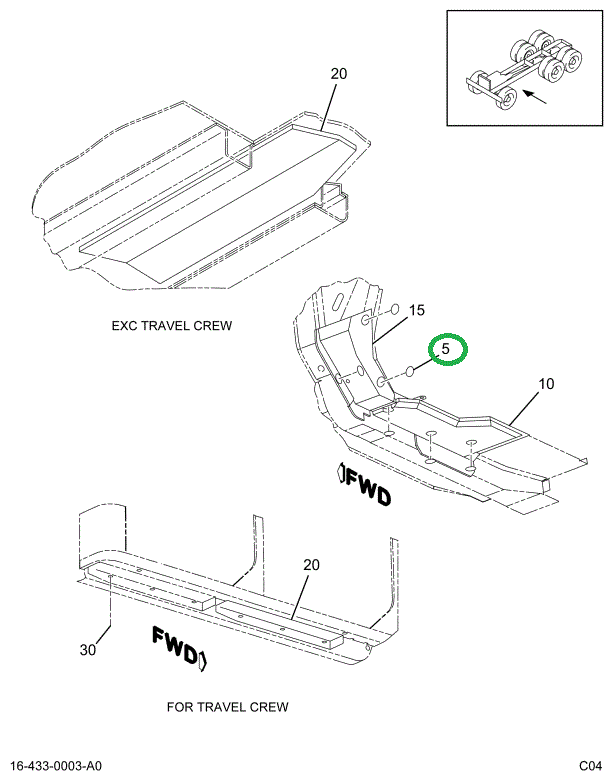 20

EXC TRAVEL CREW

15

5

10

FWD

20

30

FWD

FOR TRAVEL CREW

16-433-0003-A0

C04