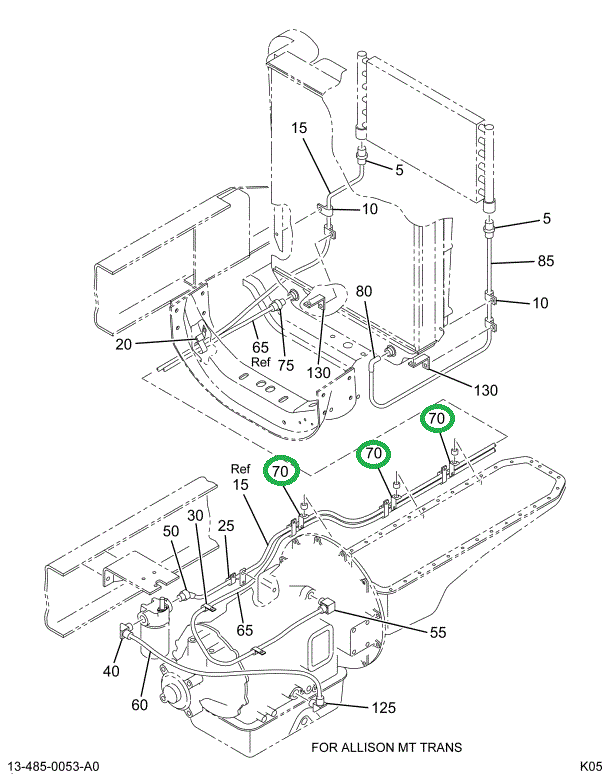 15
5
10
5
85
10
80
20
65
Ref
75
130
130
70
70
70
Ref
15
50
30
25
65
55
40
60
125
FOR ALLISON MT TRANS
13-485-0053-A0
K05