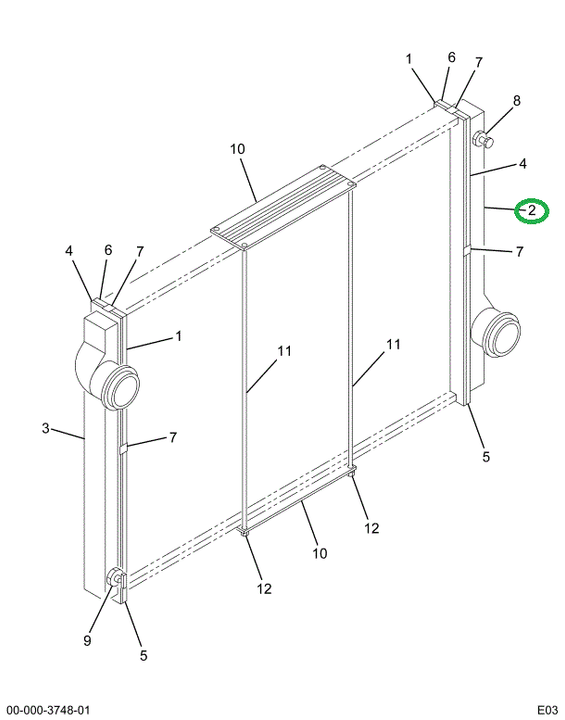 1
6
7
8
10
4
2
4
6
7
7
1
11
11
3
7
5
12
10
12
9
5

00-000-3748-01
E03