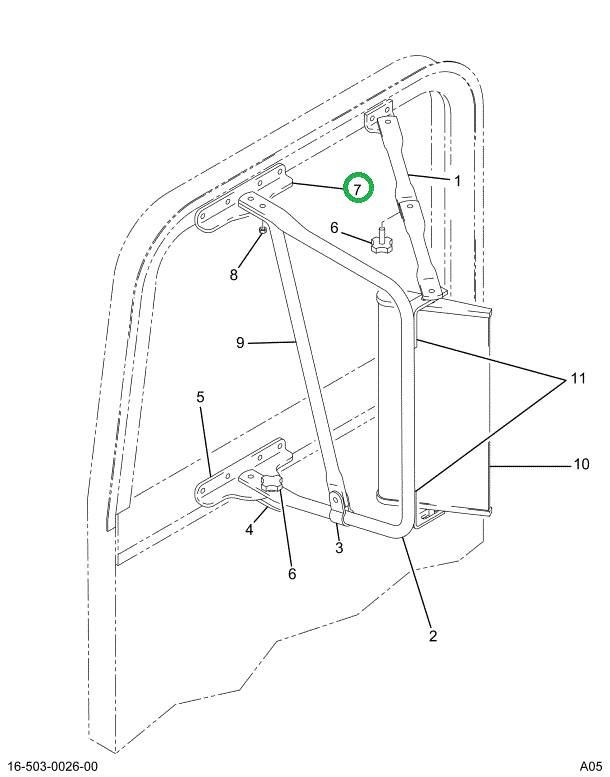 7
1
6
8
9
11
5
10
4
6
3
2
16-503-0026-00
A05