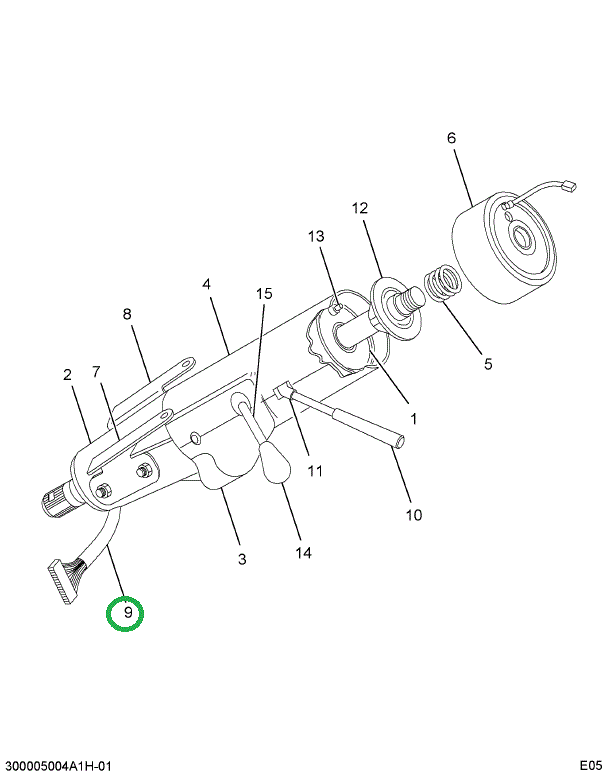 6
12
13
4
15
8
2
7
5
1
11
10
3
14
9
300005004A1H-01
E05