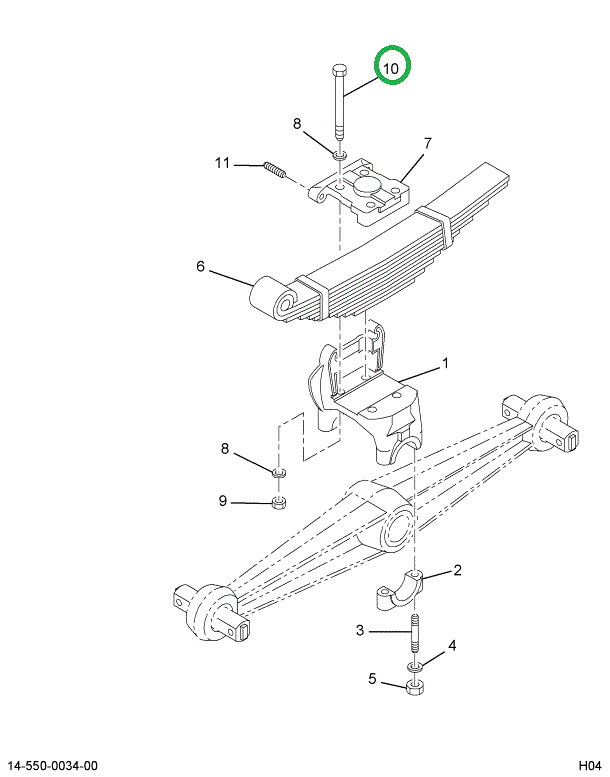 10
8
7
11
6
1
8
9
2
3
4
5
14-550-0034-00
H04