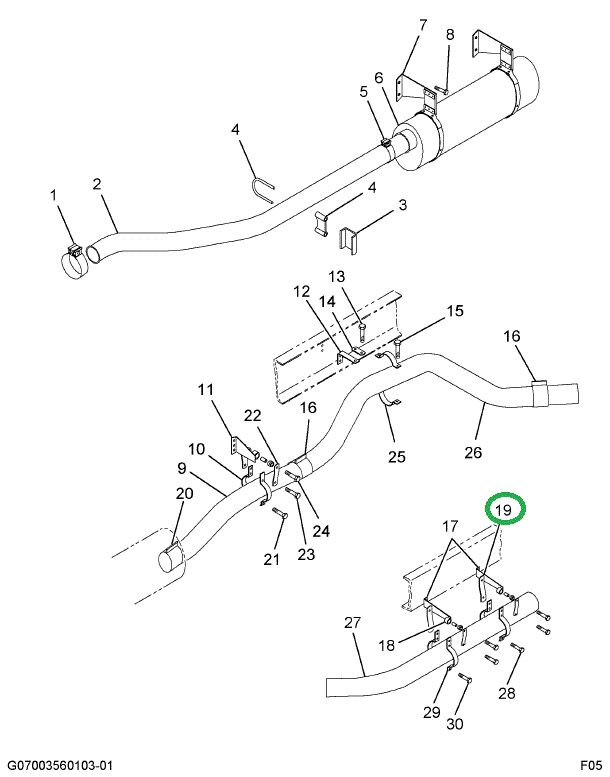 7
8
6
5
4
1
2
4
3
13
12
14
15
16
11
22
16
10
9
25
26
20
24
21
23
19
17
27
18
28
29
30
G07003560103-01
F05