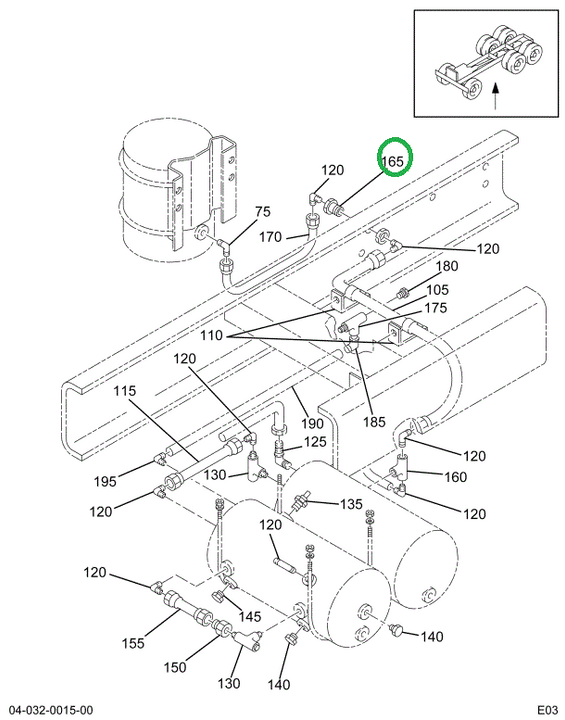 165
120
75
170
120
180
105
175
110
120
115
190
185
125
120
195
130
160
120
135
120
120
120
145
155
140
150
130
140
04-032-0015-00
E03