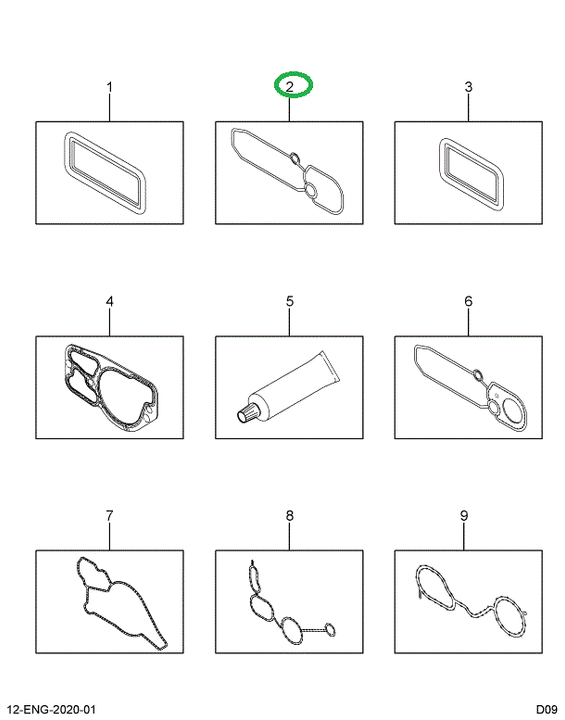 1
2
3
4
5
6
7
8
9
12-ENG-2020-01
D09