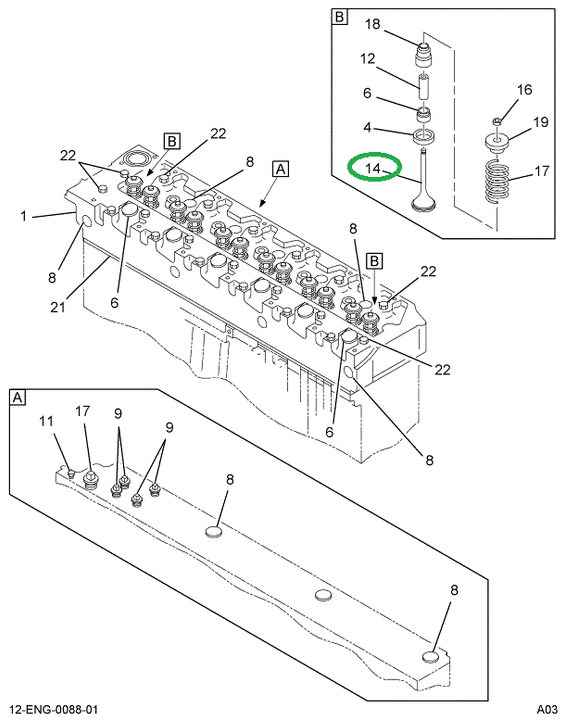 B
18
12
6
4
14
16
19
17

B
22
22
8
A
1
8
21
6
8
B
22
22
6
8

A
11
17
9
9
8
8

12-ENG-0088-01
A03