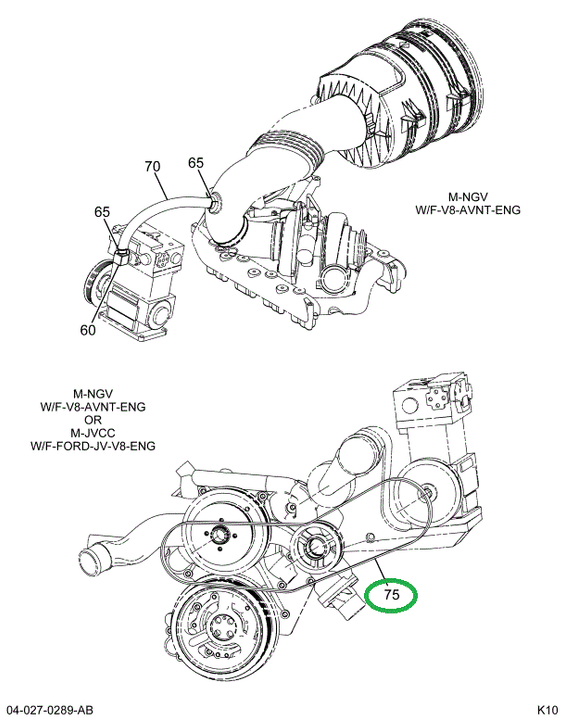 70
65
65
60
M-NGV
W/F-V8-AVNT-ENG

M-NGV
W/F-V8-AVNT-ENG
OR
M-JVCC
W/F-FORD-JV-V8-ENG

75

04-027-0289-AB
K10