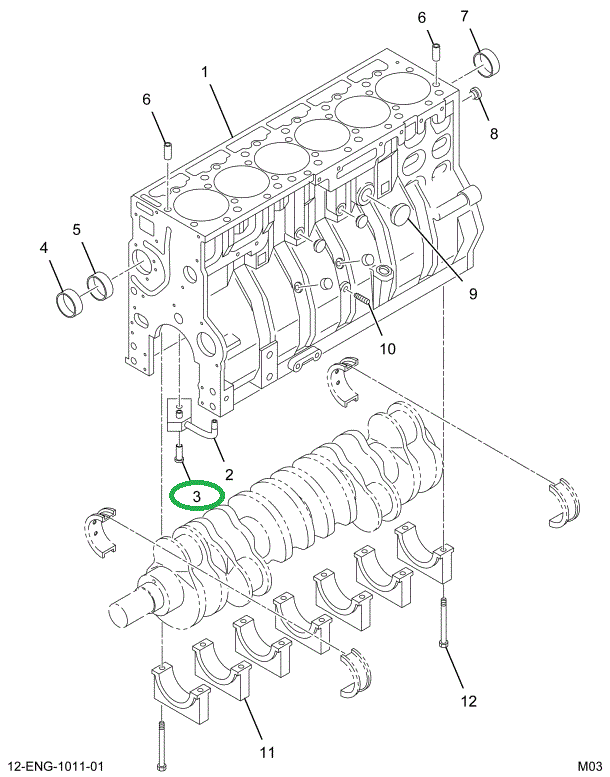 6
7
1
6
8
5
4
9
10
2
3
12
11
12-ENG-1011-01
M03